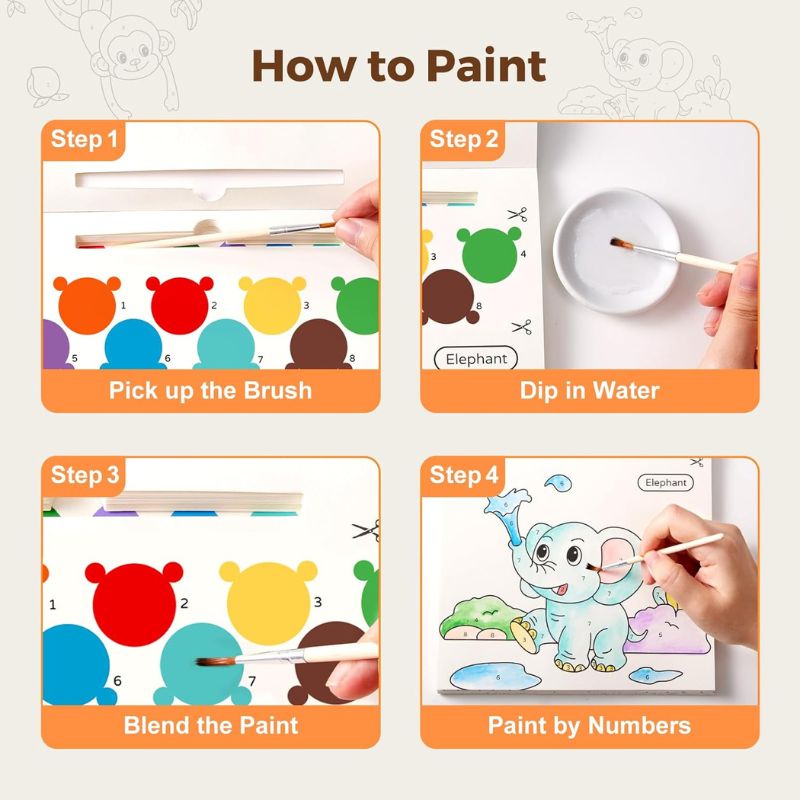 How to Paint

Step 1

1 2 3
5 6 7 8

Pick up the Brush

Step 2

3 4
8

Elephant

Dip in Water

Step 3

1 2 3
6 7

Blend the Paint

Step 4

Elephant

Paint by Numbers