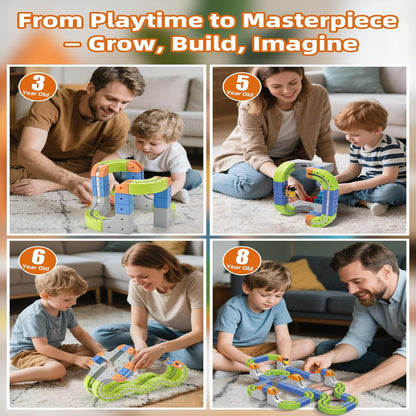 From Playtime to Masterpiece – Grow, Build, Imagine

3 Year Old

5 Year Old

6 Year Old

8 Year Old