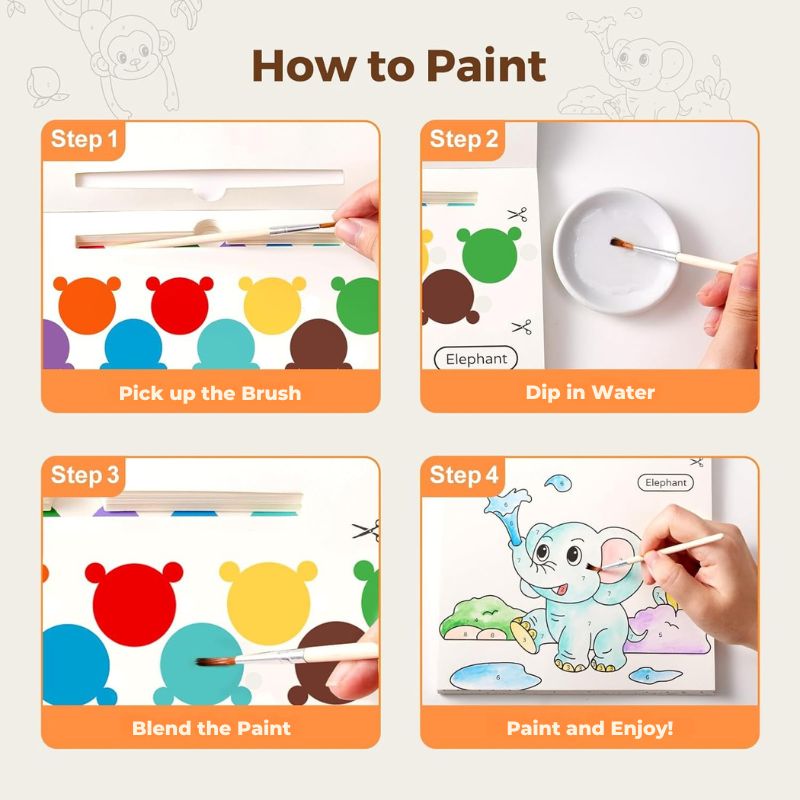 How to Paint

Step 1

Pick up the Brush

Step 2

Elephant

Dip in Water

Step 3

Blend the Paint

Step 4

Elephant

Paint and Enjoy!